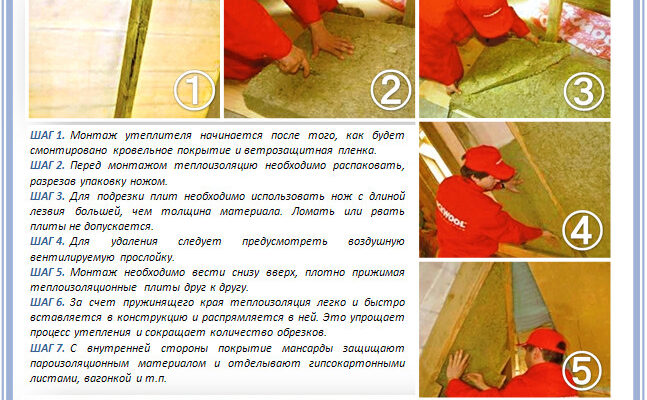 ①

②

③

ШАГ 1. Монтаж утеплителя начинается после того, как будет смонтировано кровельное покрытие и ветрозащитная пленка.
ШАГ 2. Перед монтажом теплоизоляцию необходимо распаковать, разрезав упаковку ножом.
ШАГ 3. Для подрезки плит необходимо использовать нож с длиной лезвия большей, чем толщина материала. Ломать или рвать плиты не допускается.
ШАГ 4. Для удаления следует предусмотреть воздушную вентилируемую прослойку.
ШАГ 5. Монтаж необходимо вести снизу вверх, плотно прижимая теплоизоляционные плиты друг к другу.
ШАГ 6. За счет пружинящего края теплоизоляция легко и быстро вставляется в конструкцию и распрямляется в ней. Это упрощает процесс утепления и сокращает количество обрезков.
ШАГ 7. С внутренней стороны покрытие мансарды защищают пароизоляционным материалом и отделывают гипсокартонными листами, вагонкой и т.п.

④

⑤